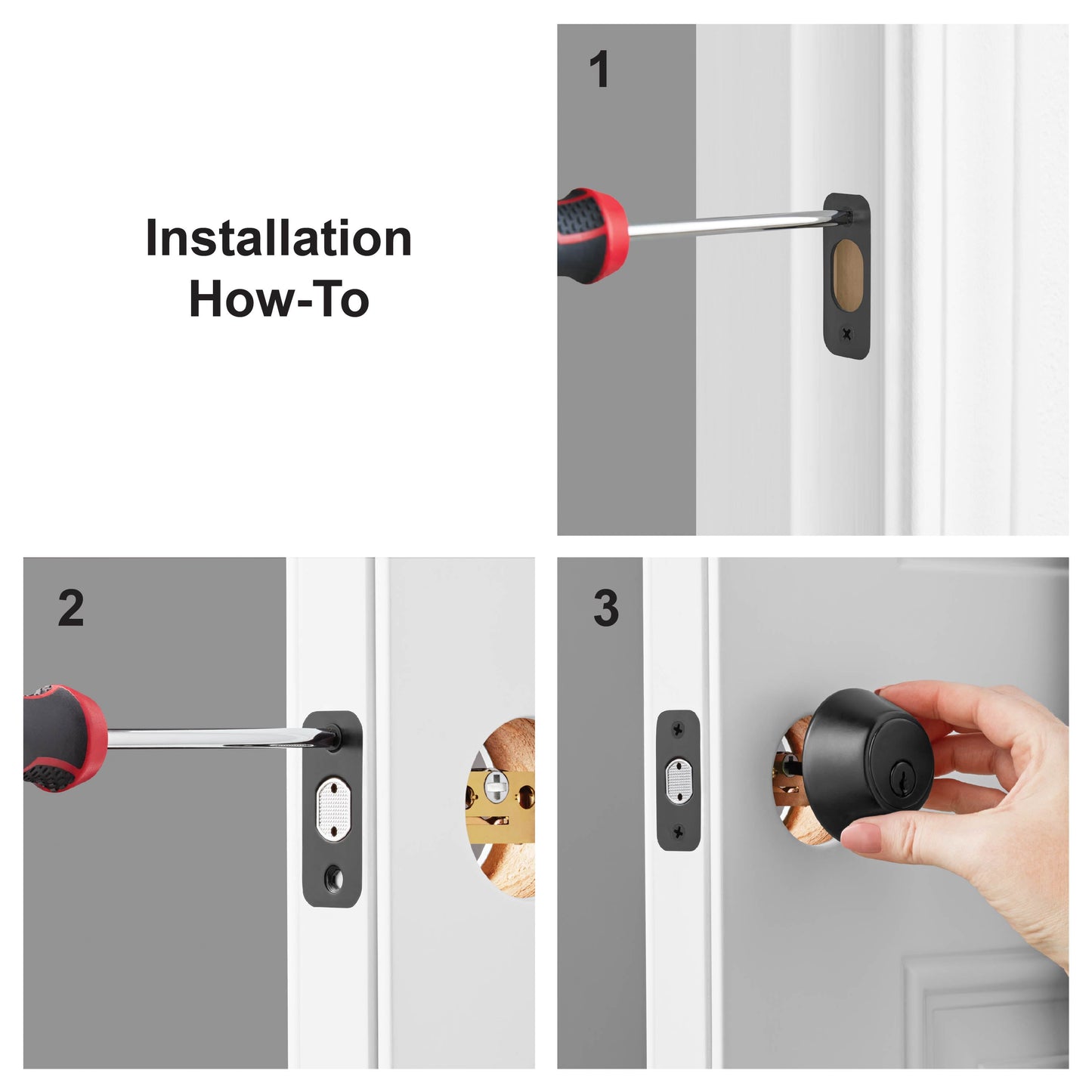 Installation How-To

1

2

3